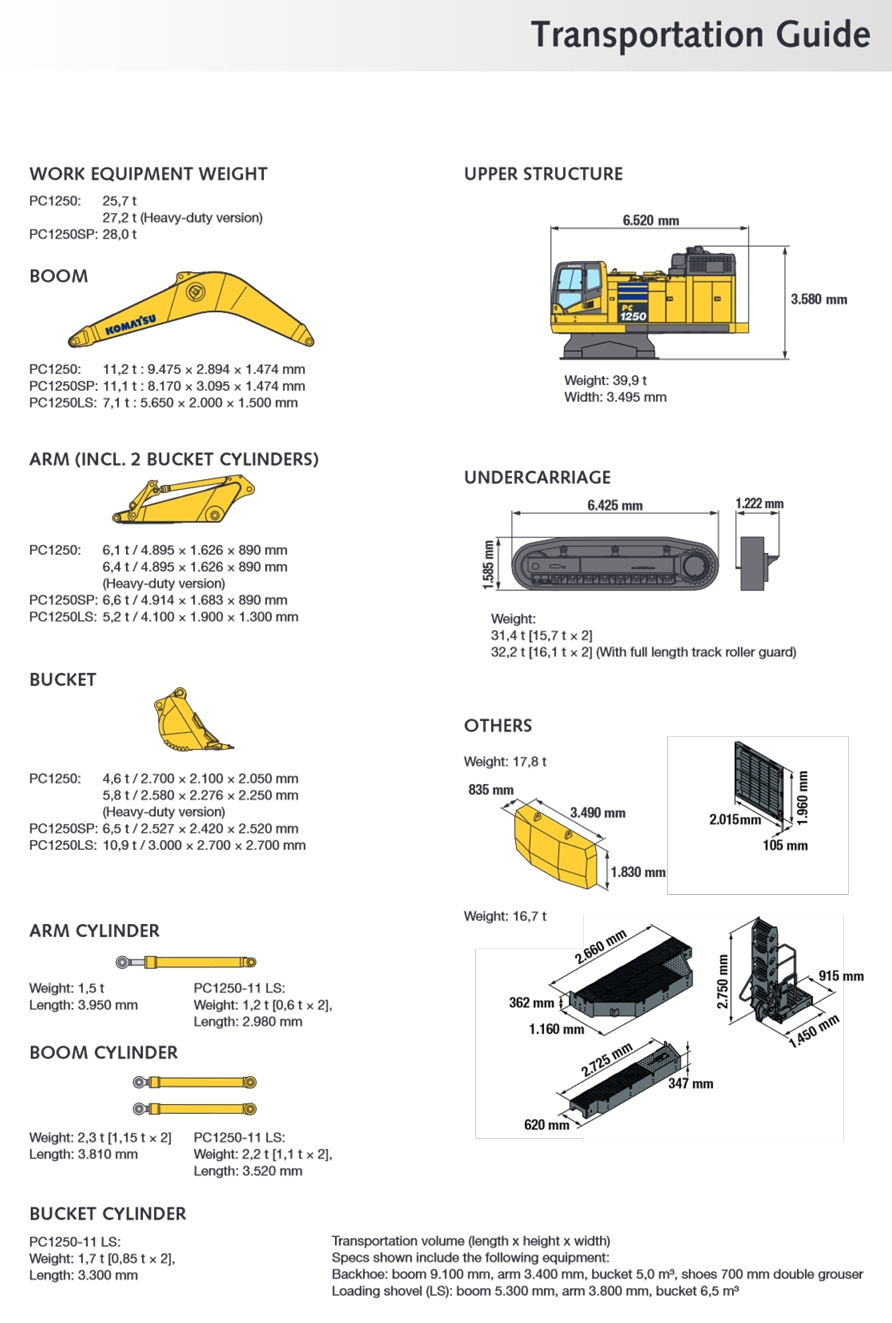 Transportation Guide

WORK EQUIPMENT WEIGHT

PC1250: 25,7 t
27,2 t (Heavy-duty version)
PC1250SP: 28,0 t

BOOM

KOMATSU

PC1250: 11,2 t : 9.475 × 2.894 × 1.474 mm
PC1250SP: 11,1 t : 8.170 × 3.095 × 1.474 mm
PC1250LS: 7,1 t : 5.650 × 2.000 × 1.500 mm

ARM (INCL. 2 BUCKET CYLINDERS)

PC1250: 6,1 t / 4.895 × 1.626 × 890 mm
6,4 t / 4.895 × 1.626 × 890 mm
(Heavy-duty version)
PC1250SP: 6,6 t / 4.914 × 1.683 × 890 mm
PC1250LS: 5,2 t / 4.100 × 1.900 × 1.300 mm

BUCKET

PC1250: 4,6 t / 2.700 × 2.100 × 2.050 mm
5,8 t / 2.580 × 2.276 × 2.250 mm
(Heavy-duty version)
PC1250SP: 6,5 t / 2.527 × 2.420 × 2.520 mm
PC1250LS: 10,9 t / 3.000 × 2.700 × 2.700 mm

ARM CYLINDER

Weight: 1,5 t
Length: 3.950 mm

PC1250-11 LS:
Weight: 1,2 t [0,6 t × 2],
Length: 2.980 mm

BOOM CYLINDER

Weight: 2,3 t [1,15 t × 2]
Length: 3.810 mm

PC1250-11 LS:
Weight: 2,2 t [1,1 t × 2],
Length: 3.520 mm

BUCKET CYLINDER

PC1250-11 LS:
Weight: 1,7 t [0,85 t × 2],
Length: 3.300 mm

UPPER STRUCTURE

6.520 mm
3.580 mm
PC 1250

Weight: 39,9 t
Width: 3.495 mm

UNDERCARRIAGE

6.425 mm
1.222 mm
1.585 mm

Weight:
31,4 t [15,7 t × 2]
32,2 t [16,1 t × 2] (With full length track roller guard)

OTHERS

Weight: 17,8 t
835 mm
3.490 mm
1.830 mm
2.015mm
1.960 mm
105 mm

Weight: 16,7 t
2.660 mm
362 mm
1.160 mm
2.750 mm
915 mm
1.450 mm
2.725 mm
347 mm
620 mm

Transportation volume (length x height x width)
Specs shown include the following equipment:
Backhoe: boom 9.100 mm, arm 3.400 mm, bucket 5,0 m³, shoes 700 mm double grouser
Loading shovel (LS): boom 5.300 mm, arm 3.800 mm, bucket 6,5 m³